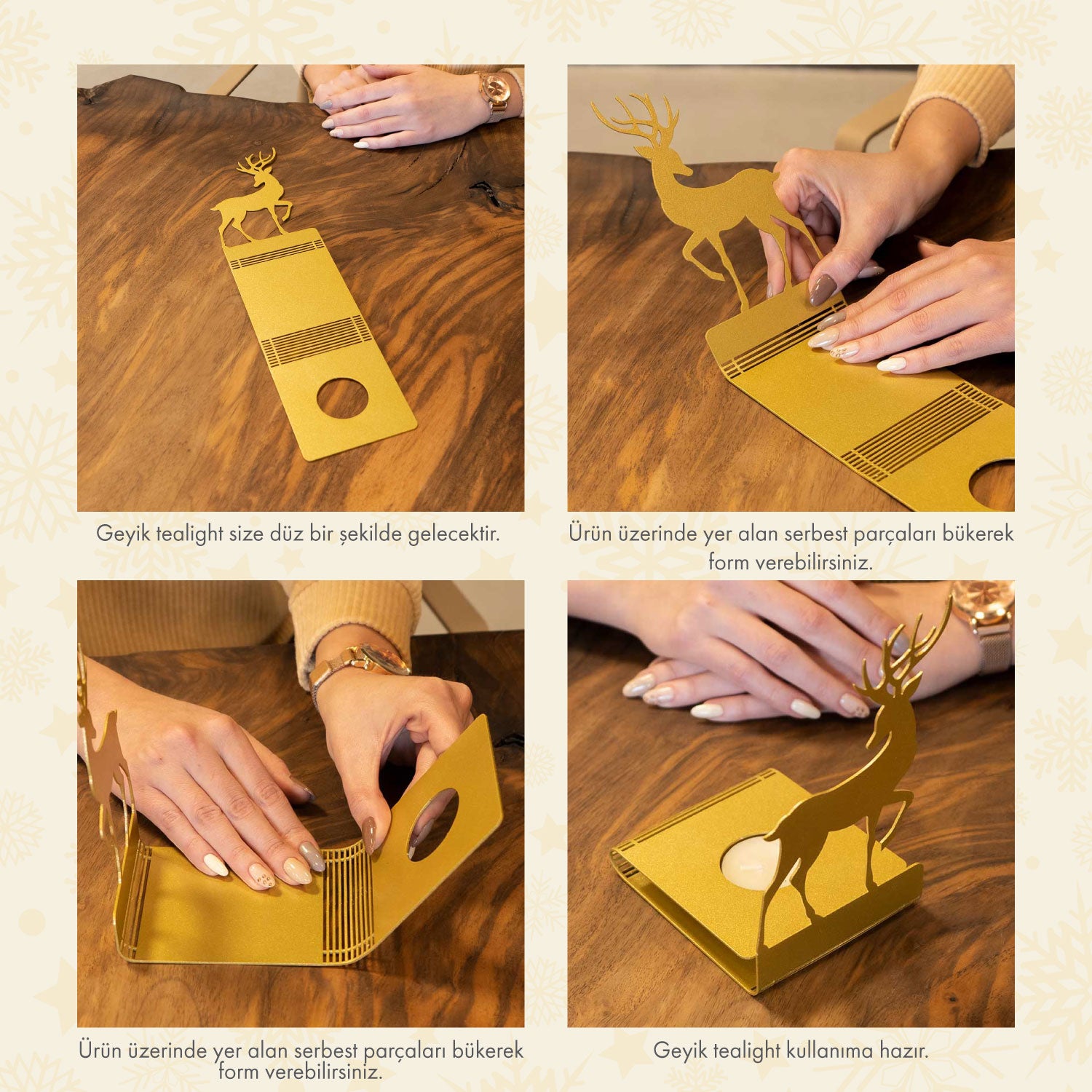 Geyik tealight size düz bir şekilde gelecektir.

Ürün üzerinde yer alan serbest parçaları bükerek form verebilirsiniz.

Ürün üzerinde yer alan serbest parçaları bükerek form verebilirsiniz.

Geyik tealight kullanıma hazır.