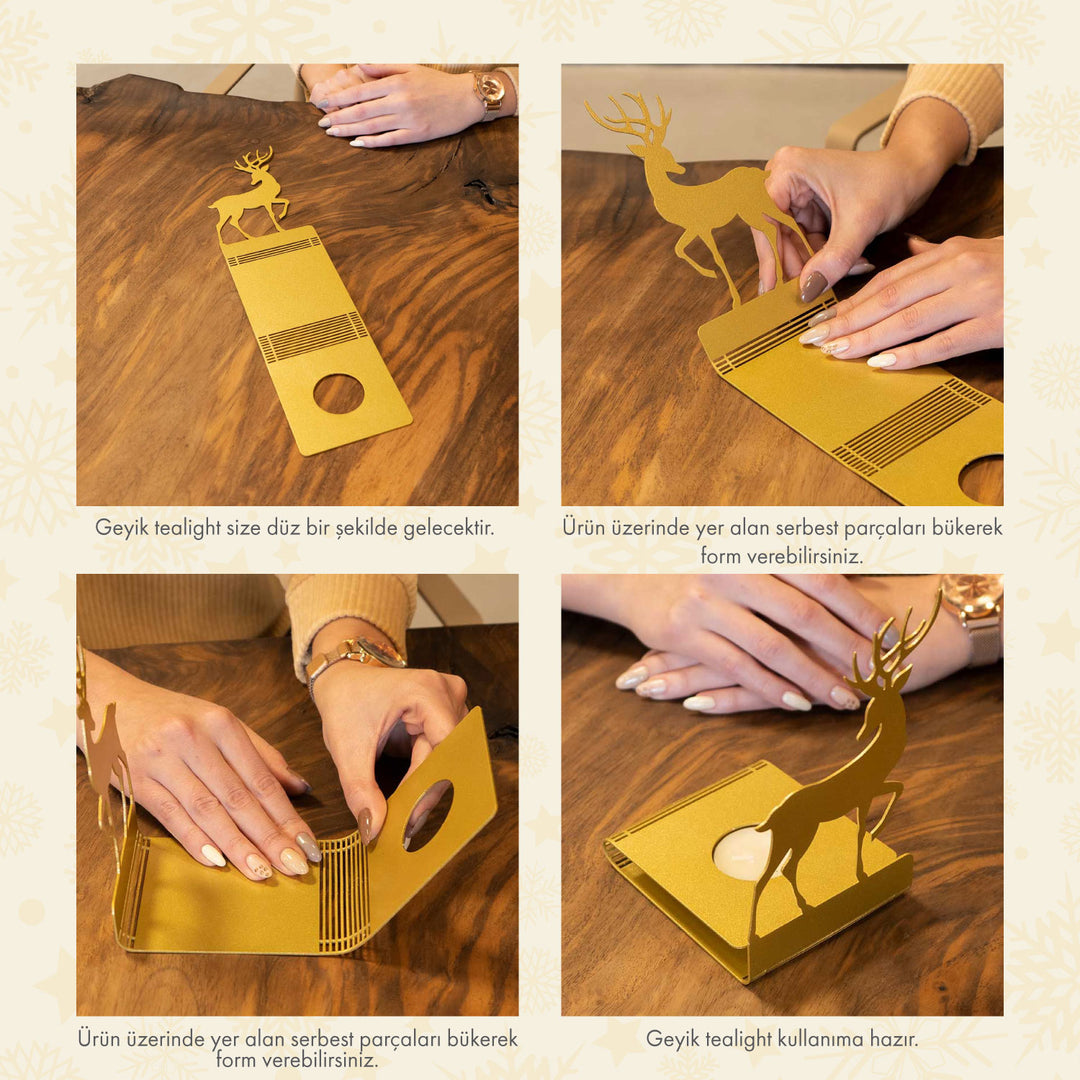 Geyik tealight size düz bir şekilde gelecektir.

Ürün üzerinde yer alan serbest parçaları bükerek form verebilirsiniz.

Ürün üzerinde yer alan serbest parçaları bükerek form verebilirsiniz.

Geyik tealight kullanıma hazır.