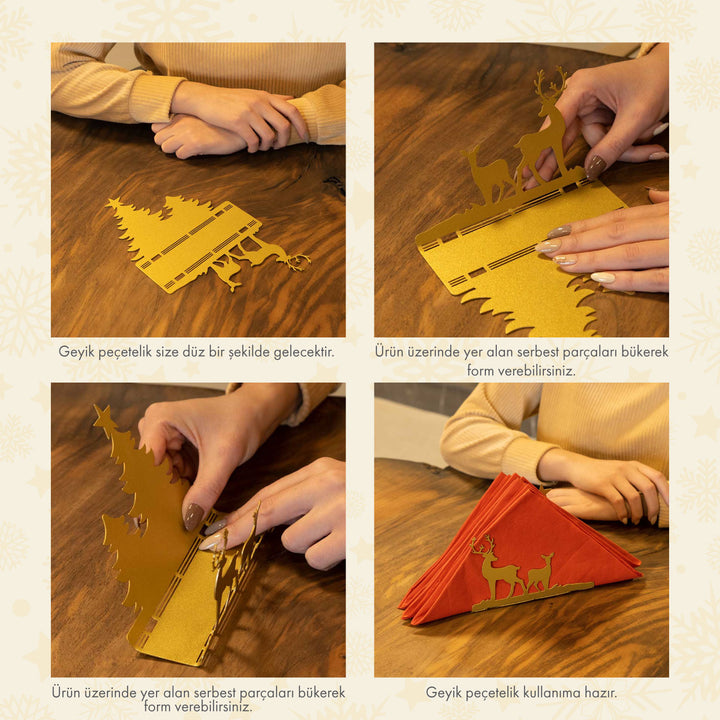 Geyik peçetelik size düz bir şekilde gelecektir.

Ürün üzerinde yer alan serbest parçaları bükerek form verebilirsiniz.

Ürün üzerinde yer alan serbest parçaları bükerek form verebilirsiniz.

Geyik peçetelik kullanıma hazır.