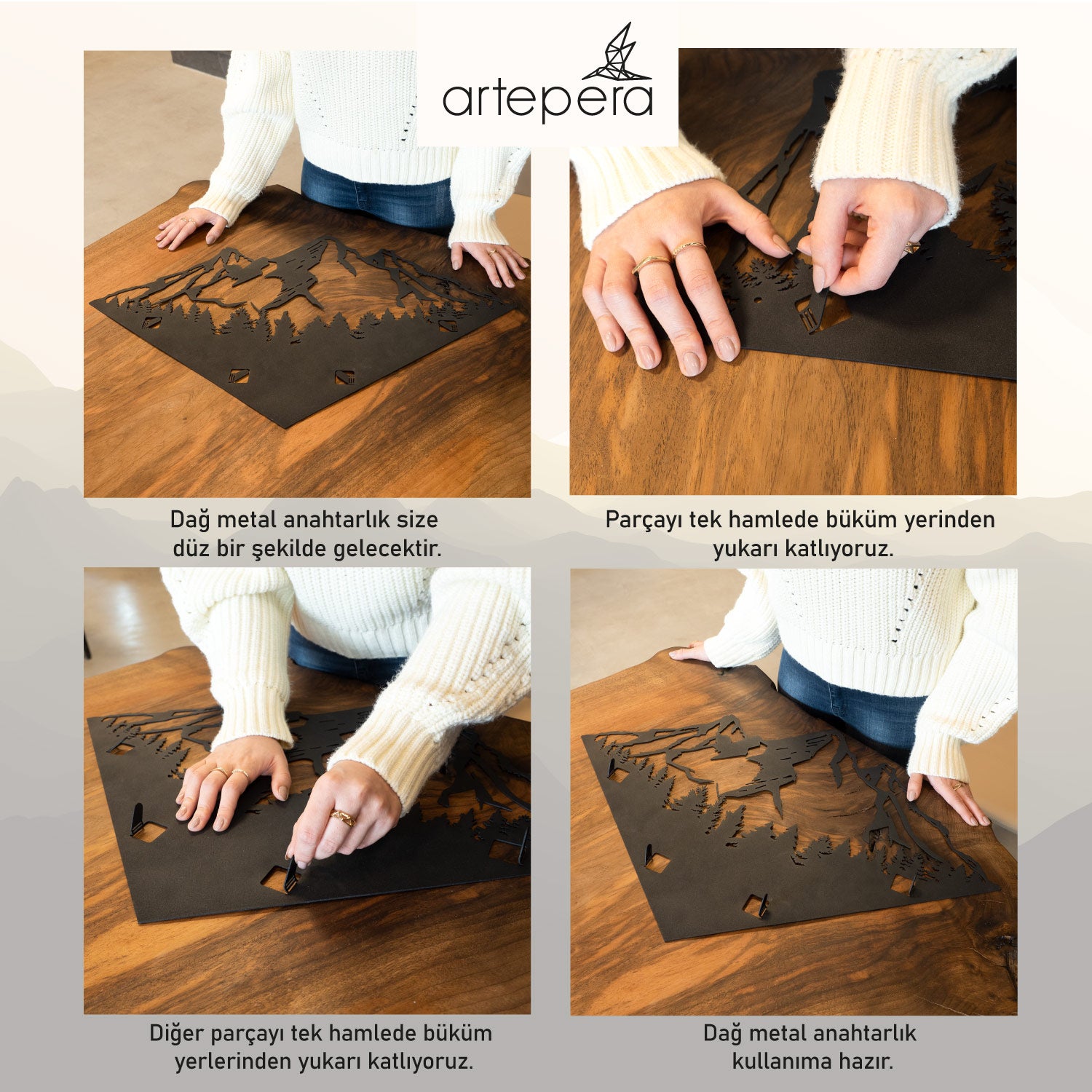 artepera

Dağ metal anahtarlık size düz bir şekilde gelecektir.

Parçayı tek hamlede büküm yerinden yukarı katlıyoruz.

Diğer parçayı tek hamlede büküm yerlerinden yukarı katlıyoruz.

Dağ metal anahtarlık kullanıma hazır.