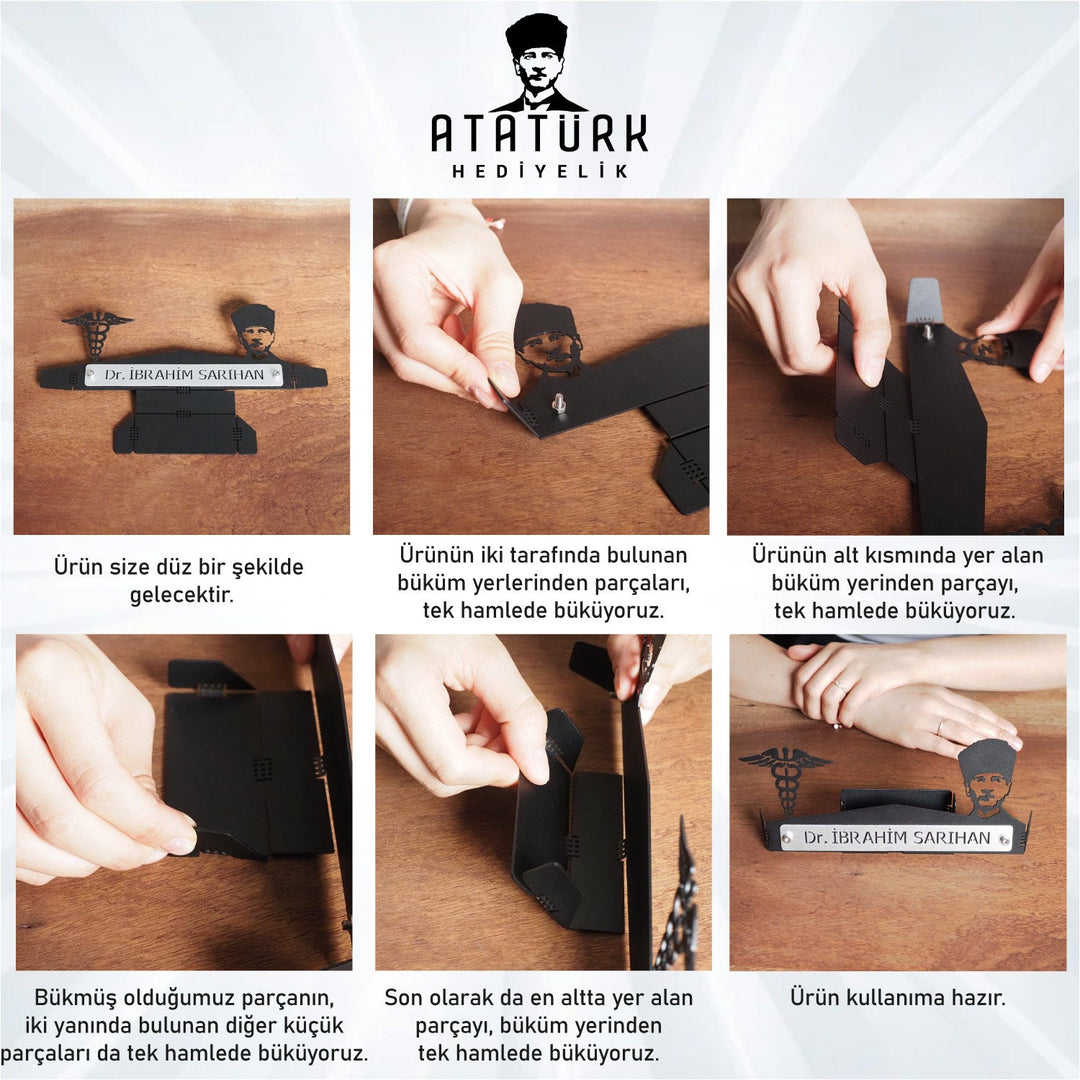 ATATÜRK
HEDİYELİK

Dr. İBRAHİM SARIHAN

Ürün size düz bir şekilde gelecektir.

Ürünün iki tarafında bulunan büküm yerlerinden parçaları, tek hamlede büküyoruz.

Ürünün alt kısmında yer alan büküm yerinden parçayı, tek hamlede büküyoruz.

Dr. İBRAHİM SARIHAN

Bükmüş olduğumuz parçanın, iki yanında bulunan diğer küçük parçaları da tek hamlede büküyoruz.

Son olarak da en altta yer alan parçayı, büküm yerinden tek hamlede büküyoruz.

Ürün kullanıma hazır.